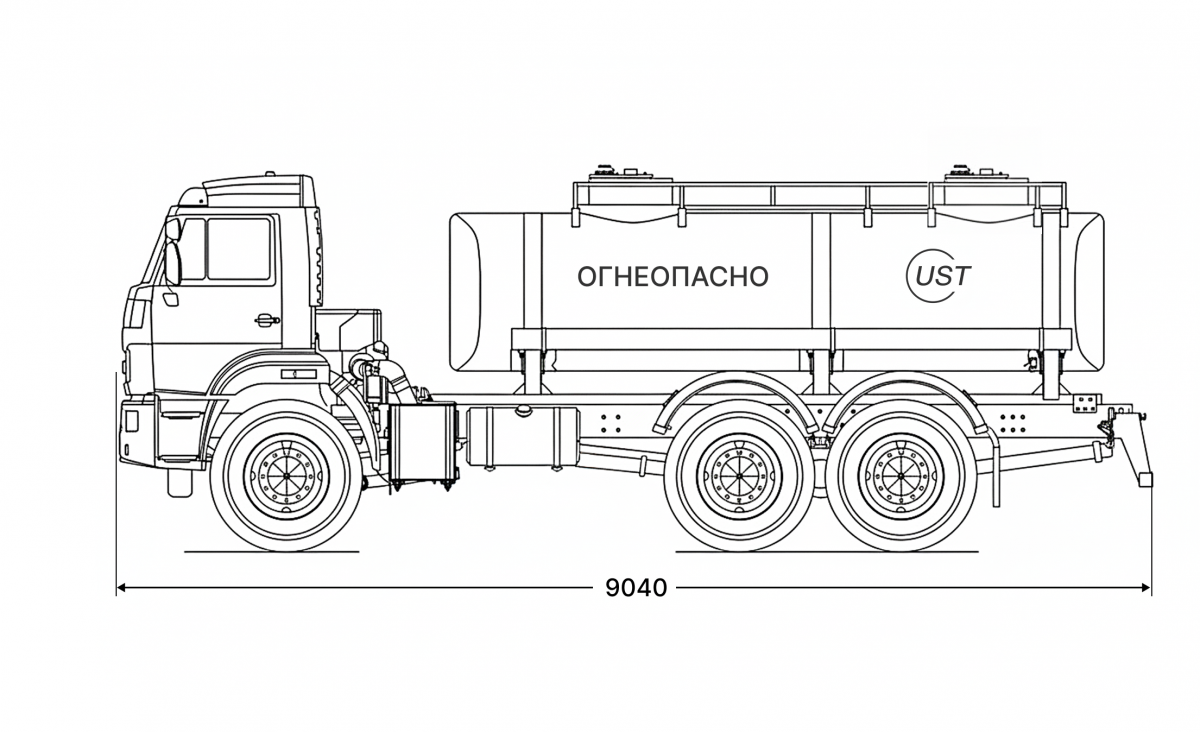 ОГНЕОПАСНО

UST

9040