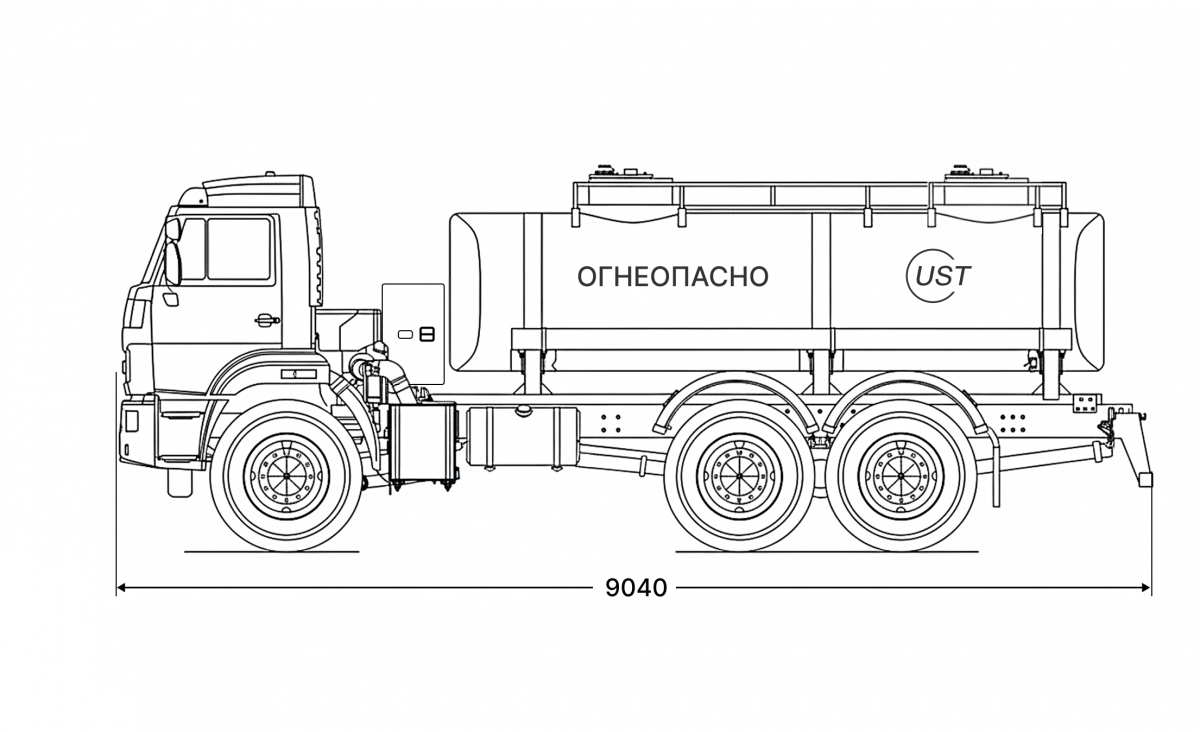 ОГНЕОПАСНО

UST

9040