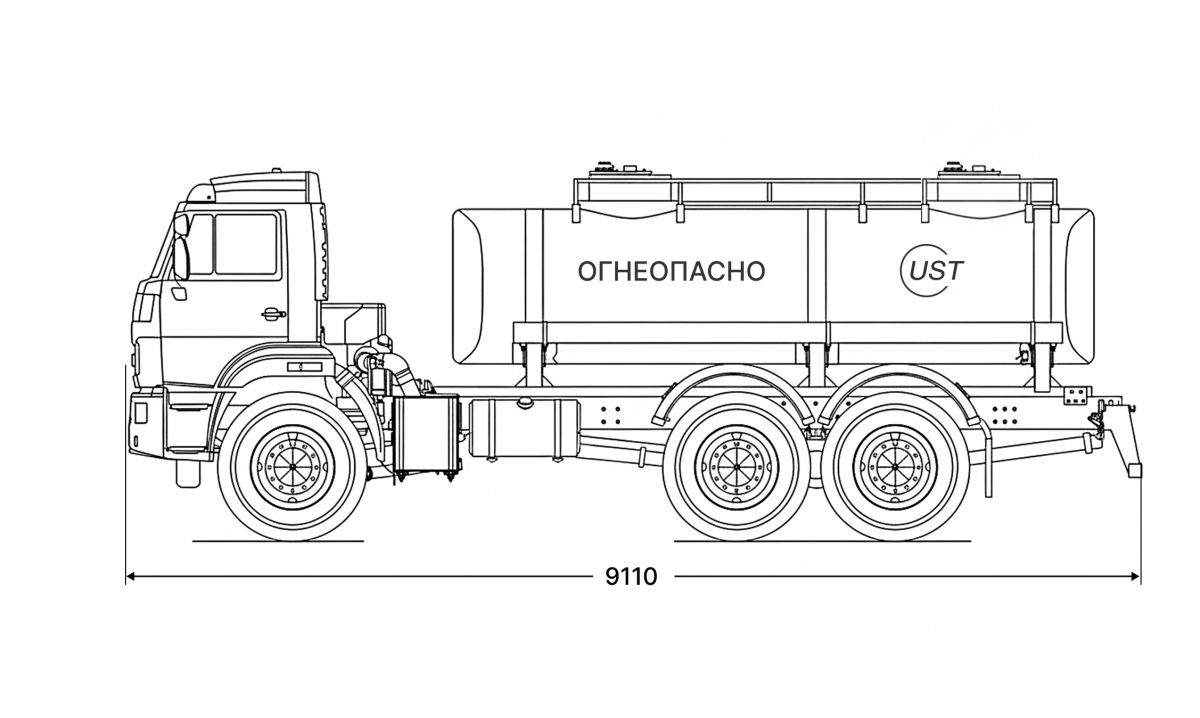 ОГНЕОПАСНО

UST

9110