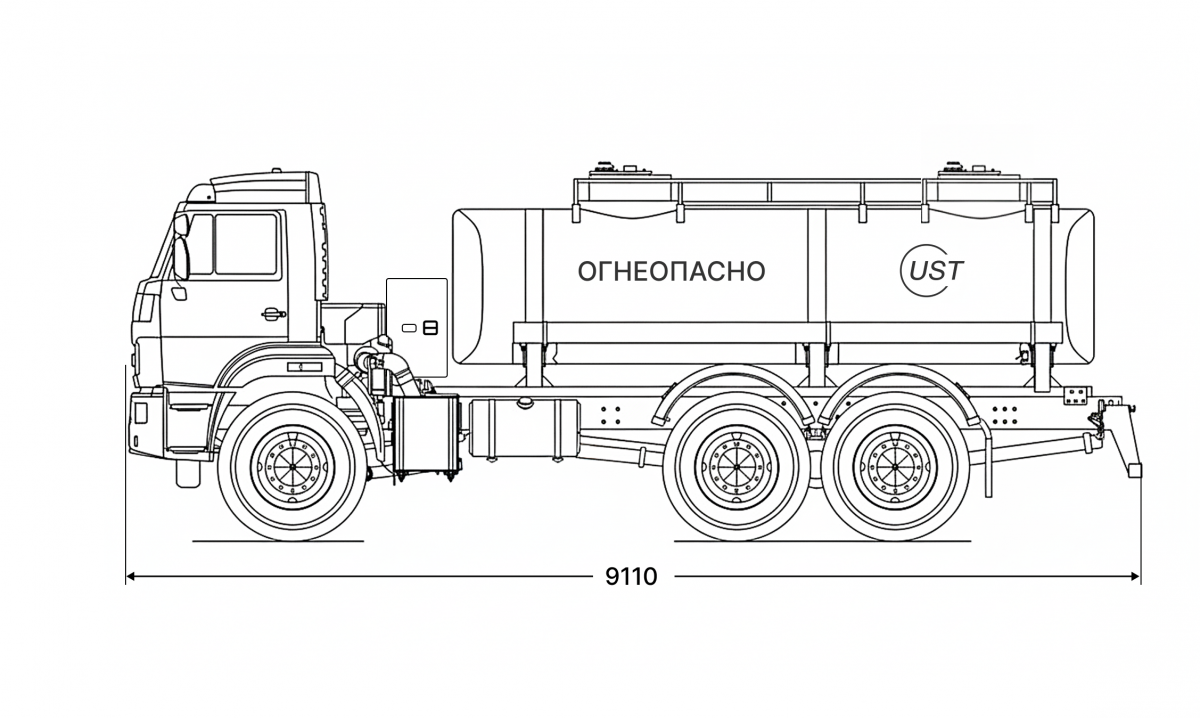 ОГНЕОПАСНО
UST
9110