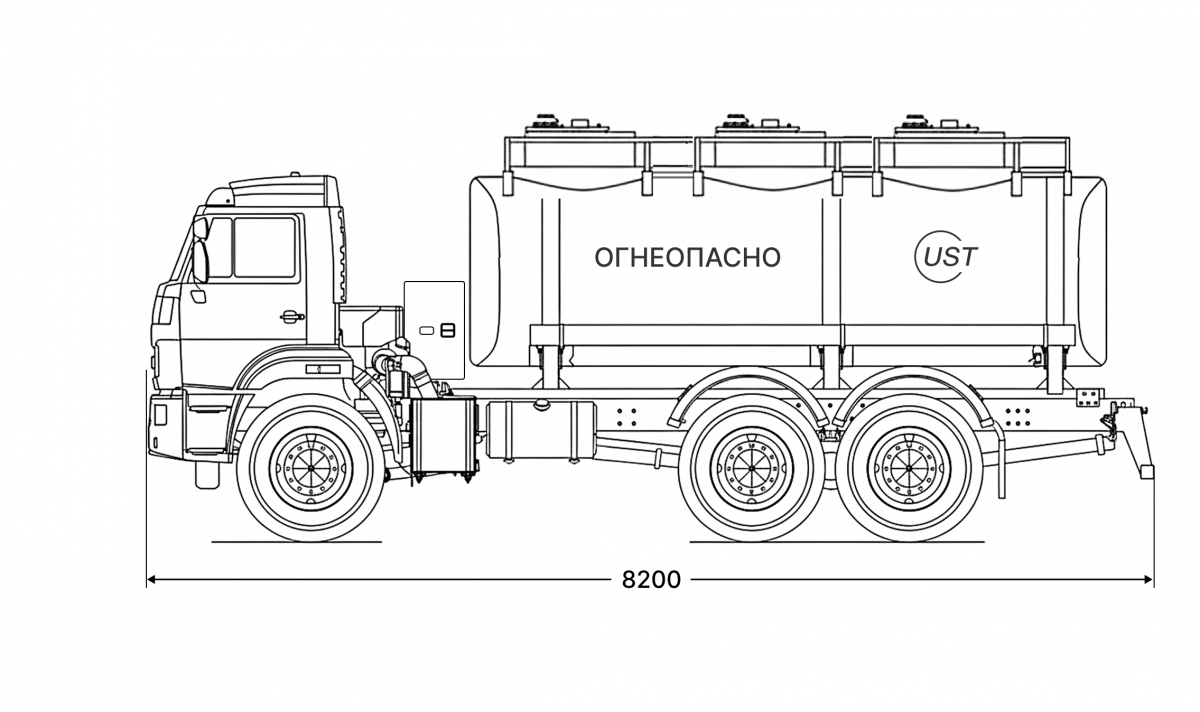 ОГНЕОПАСНО

UST

8200