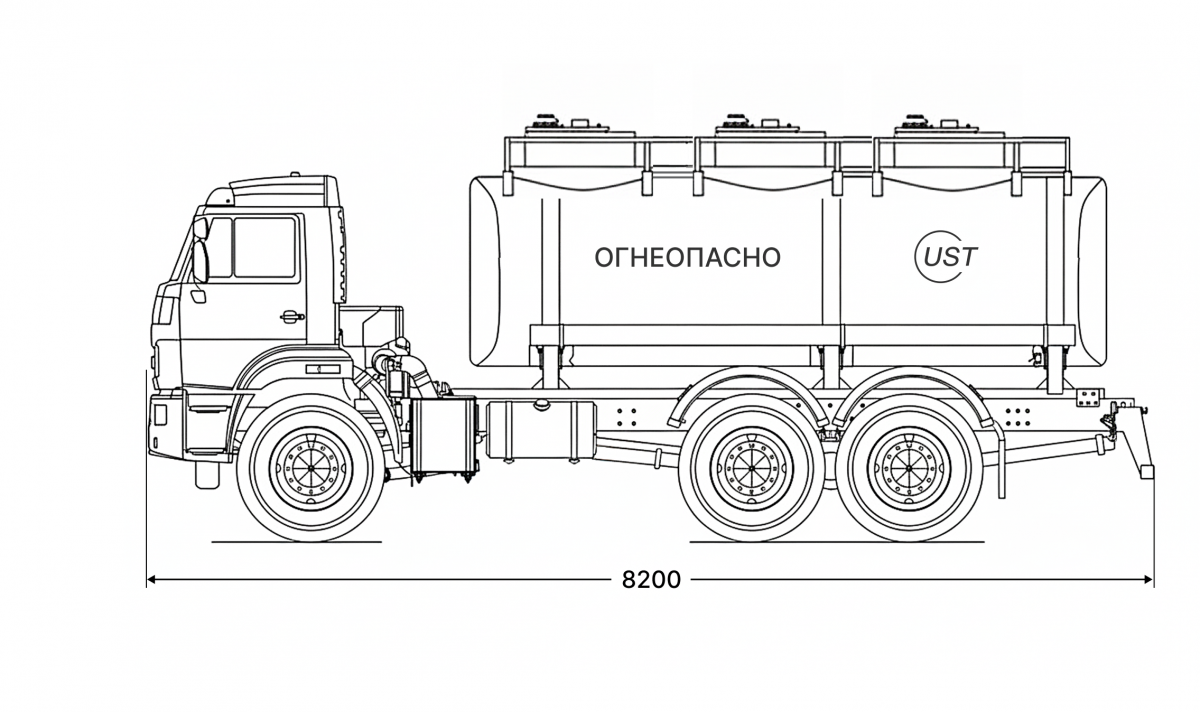 ОГНЕОПАСНО

UST

8200